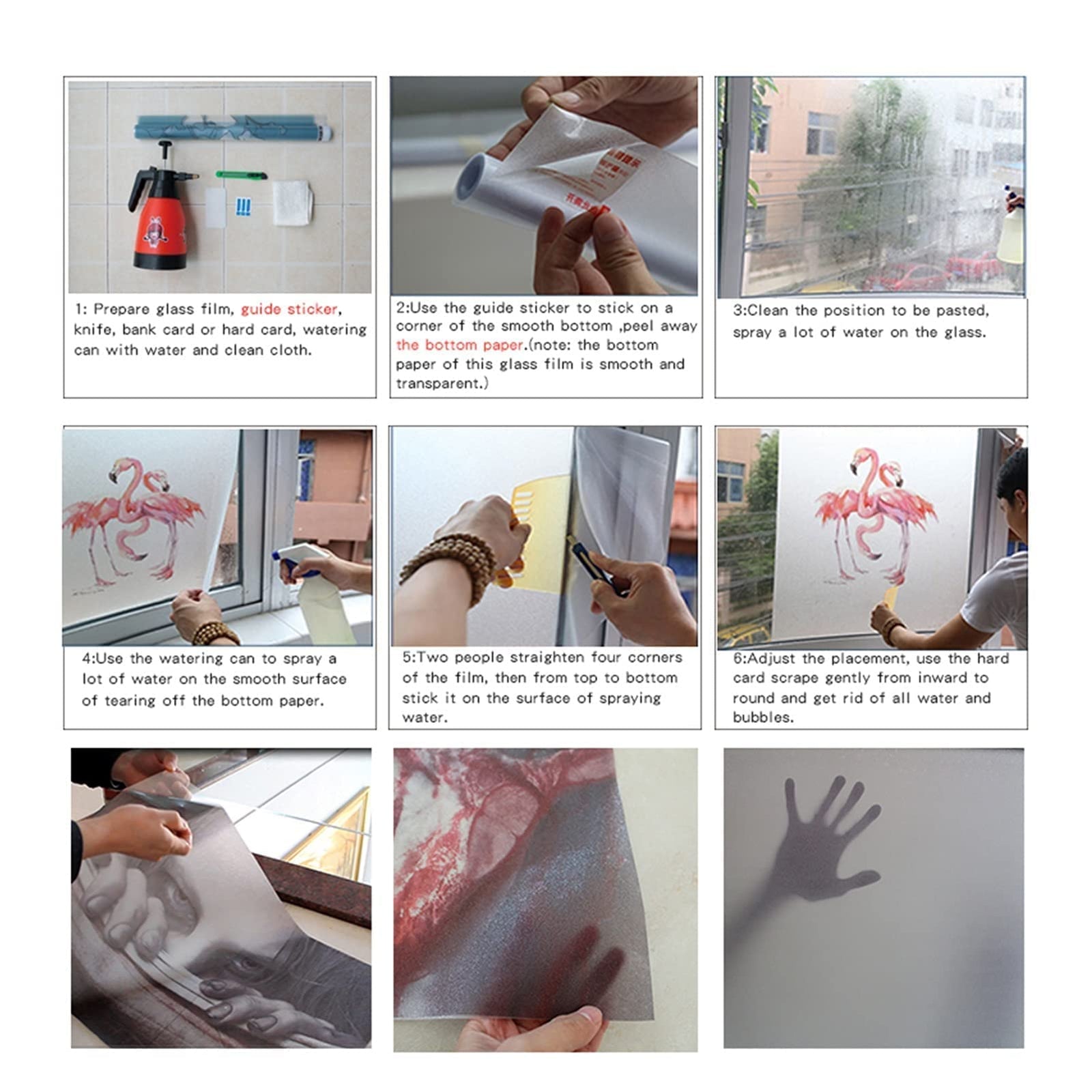 1: Prepare glass film, guide sticker, knife, bank card or hard card, watering can with water and clean cloth.

2:Use the guide sticker to stick on a corner of the smooth bottom ,peel away the bottom paper.(note: the bottom paper of this glass film is smooth and transparent.)

3:Clean the position to be pasted, spray a lot of water on the glass.

4:Use the watering can to spray a lot of water on the smooth surface of tearing off the bottom paper.

5:Two people straighten four corners of the film, then from top to bottom stick it on the surface of spraying water.

6:Adjust the placement, use the hard card scrape gently from inward to round and get rid of all water and bubbles.