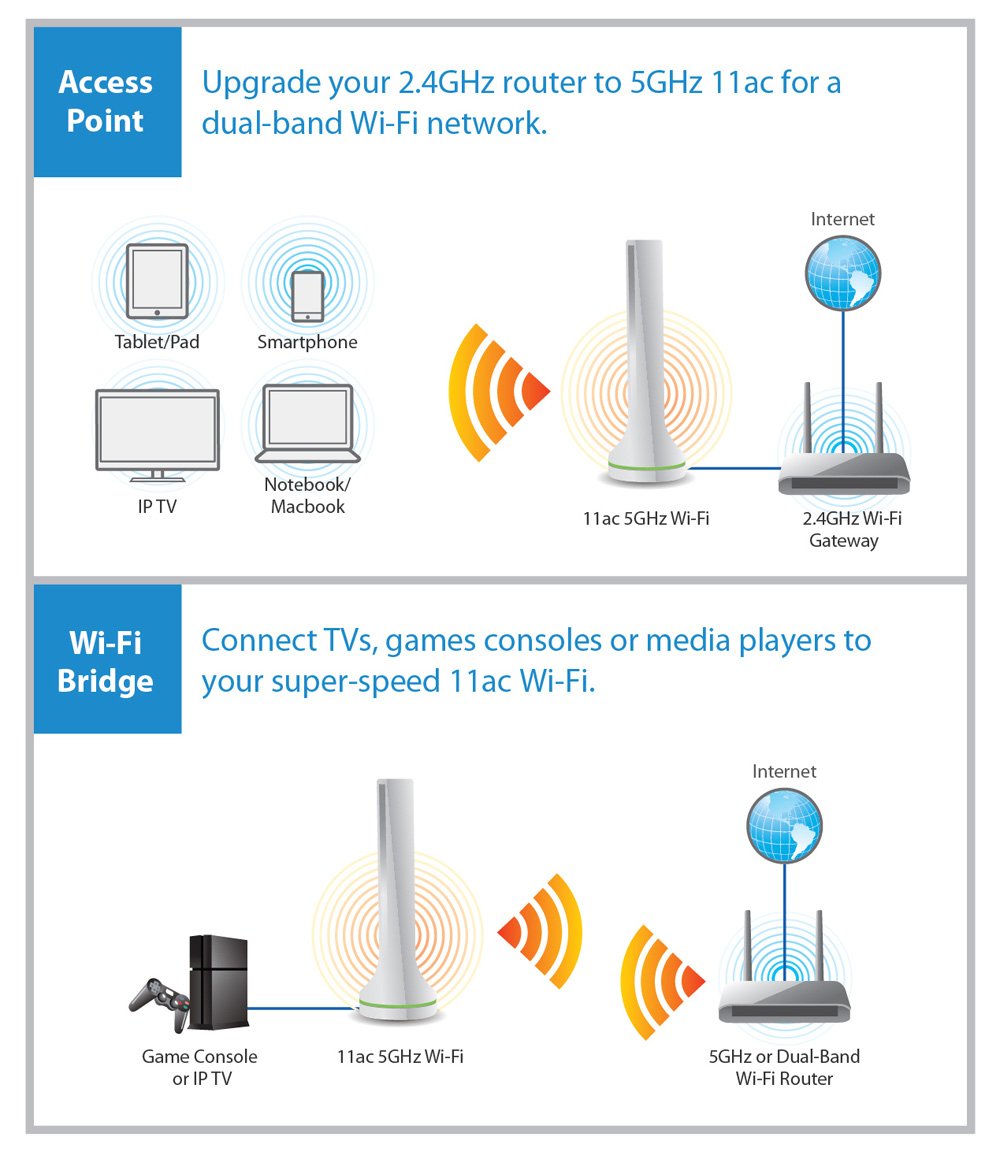 Access Point

Upgrade your 2.4GHz router to 5GHz 11ac for a dual-band Wi-Fi network.

Tablet/Pad

Smartphone

IP TV

Notebook/ Macbook

Internet

11ac 5GHz Wi-Fi

2.4GHz Wi-Fi Gateway

Wi-Fi Bridge

Connect TVs, games consoles or media players to your super-speed 11ac Wi-Fi.

Internet

Game Console or IP TV

11ac 5GHz Wi-Fi

5GHz or Dual-Band Wi-Fi Router