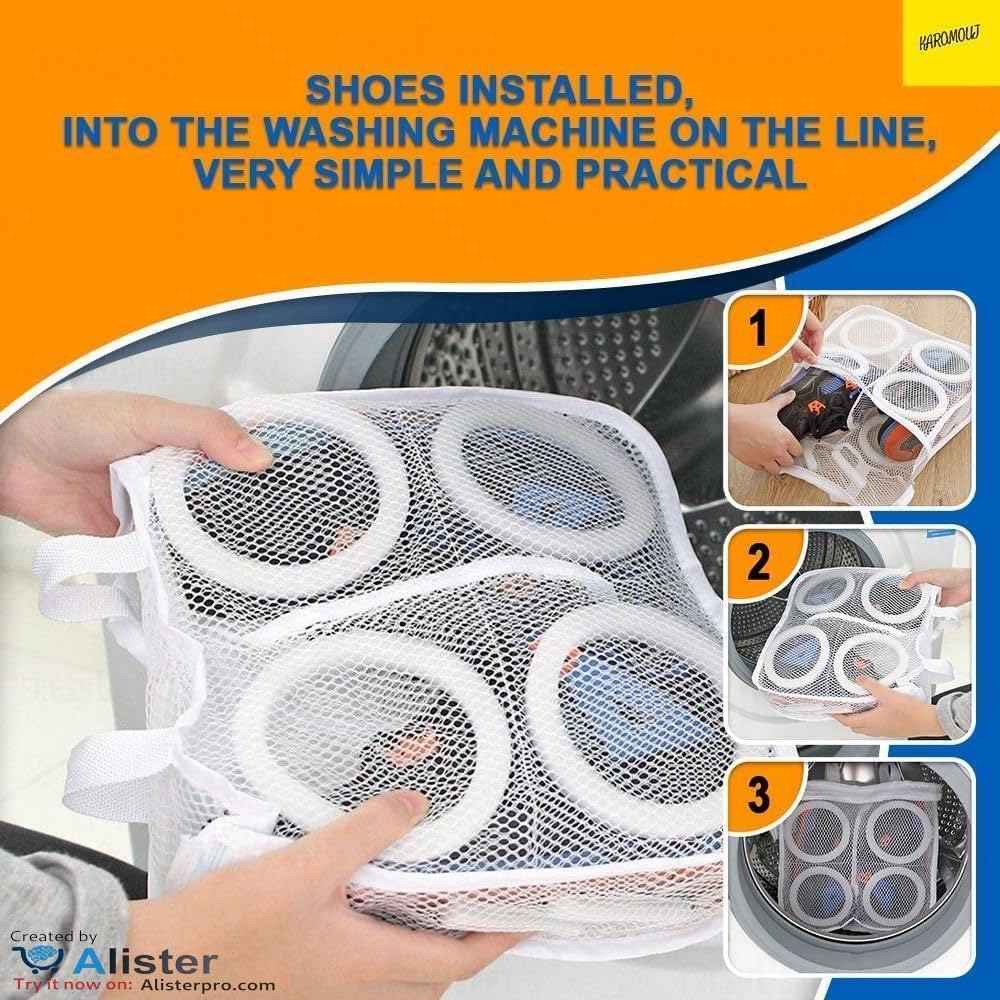 KAROMOUJ

SHOES INSTALLED,
INTO THE WASHING MACHINE ON THE LINE,
VERY SIMPLE AND PRACTICAL

1

2

3

Created by
Alister
Try it now on: Alisterpro.com