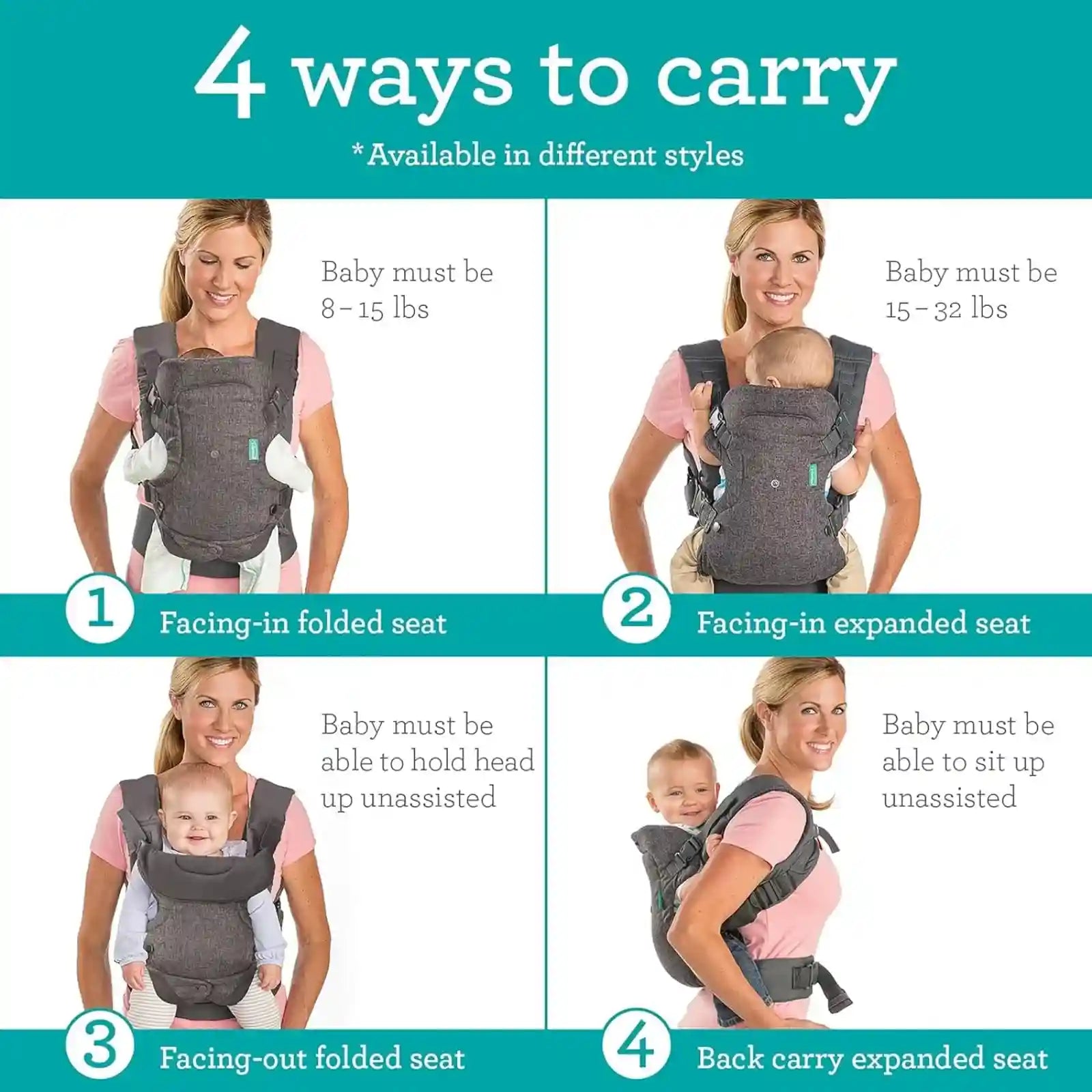 4 ways to carry

*Available in different styles

Baby must be 8 – 15 lbs

1 Facing-in folded seat

Baby must be 15 – 32 lbs

2 Facing-in expanded seat

Baby must be able to hold head up unassisted

3 Facing-out folded seat

Baby must be able to sit up unassisted

4 Back carry expanded seat