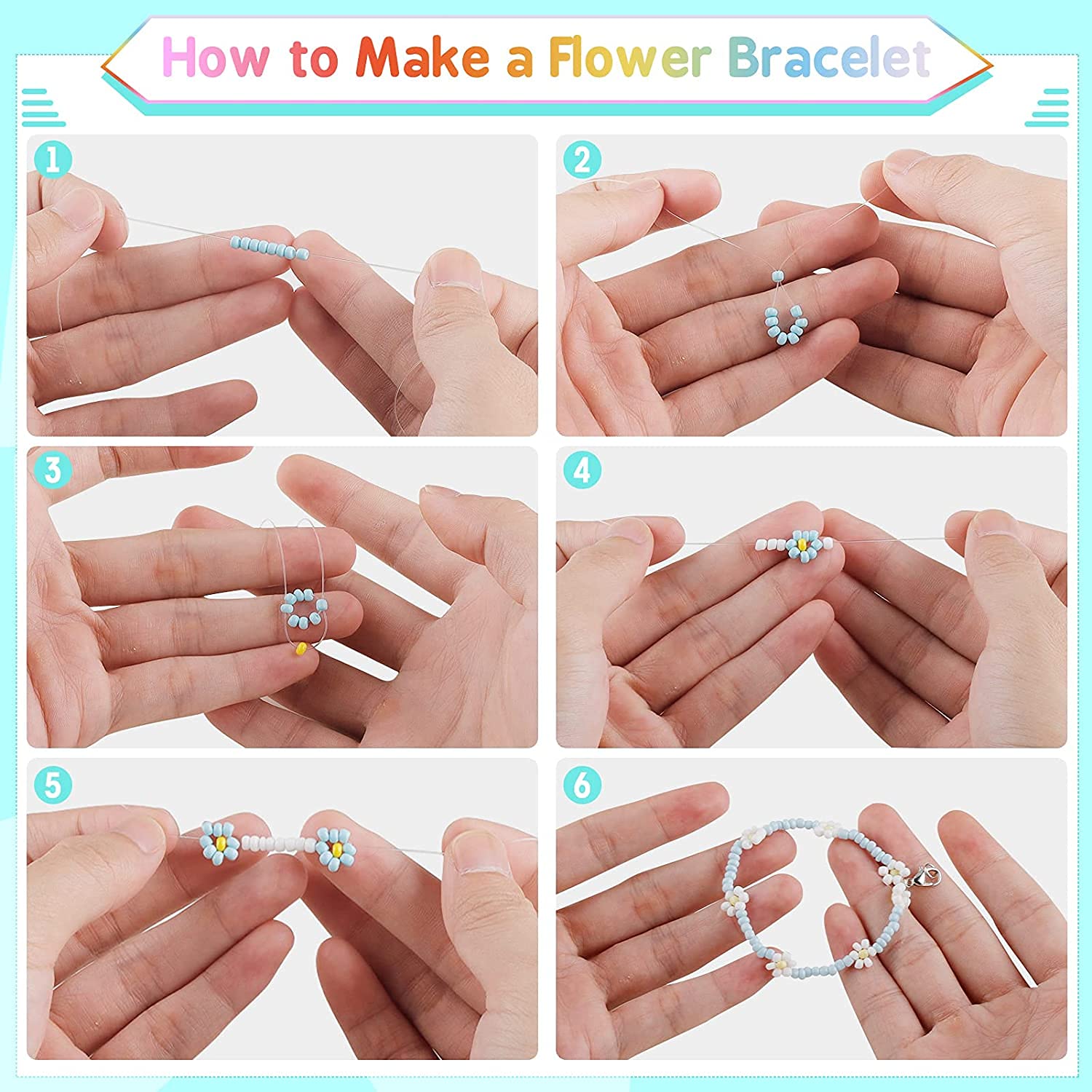 How to Make a Flower Bracelet

1

2

3

4

5

6