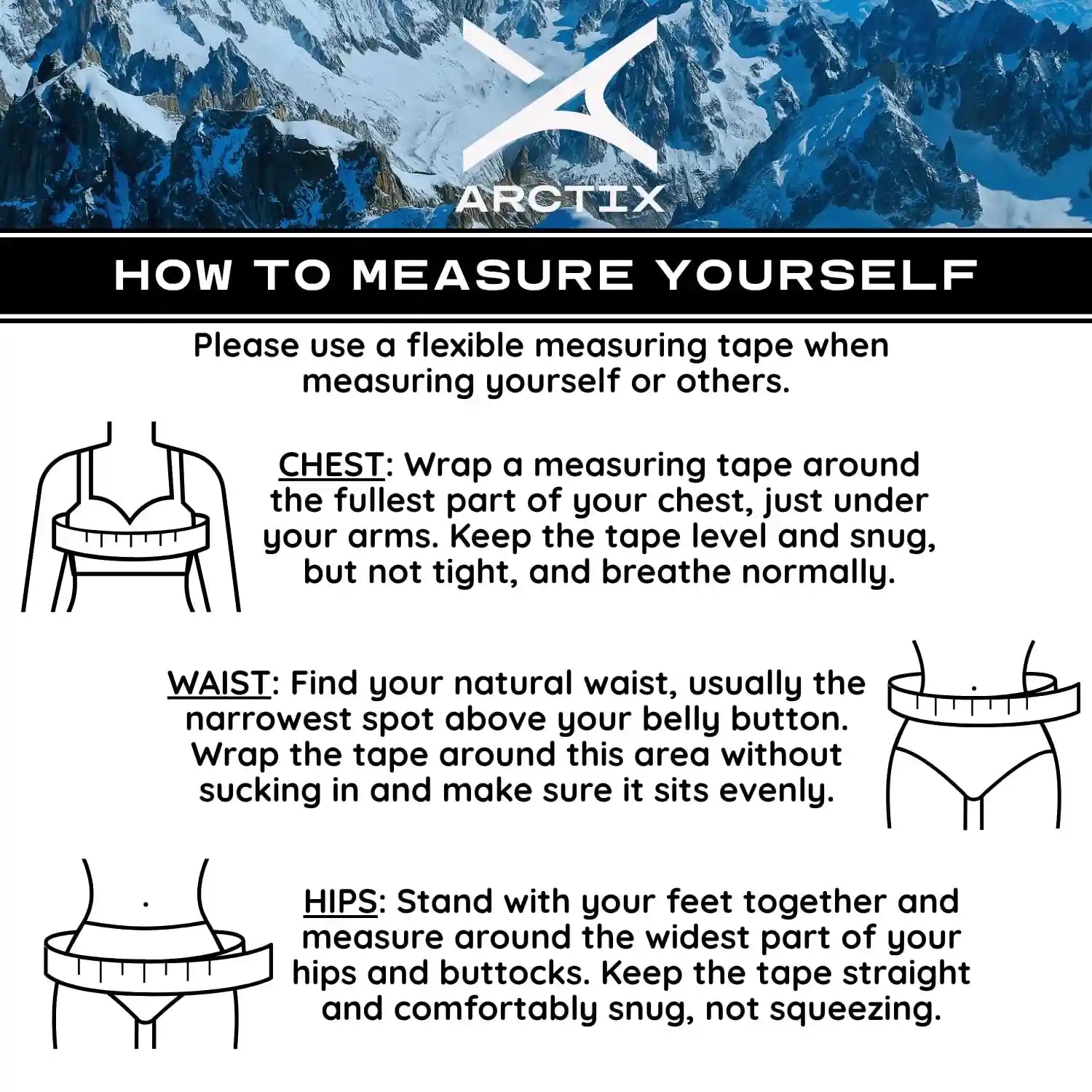 ARCTIX

HOW TO MEASURE YOURSELF

Please use a flexible measuring tape when measuring yourself or others.

CHEST: Wrap a measuring tape around the fullest part of your chest, just under your arms. Keep the tape level and snug, but not tight, and breathe normally.

WAIST: Find your natural waist, usually the narrowest spot above your belly button. Wrap the tape around this area without sucking in and make sure it sits evenly.

HIPS: Stand with your feet together and measure around the widest part of your hips and buttocks. Keep the tape straight and comfortably snug, not squeezing.