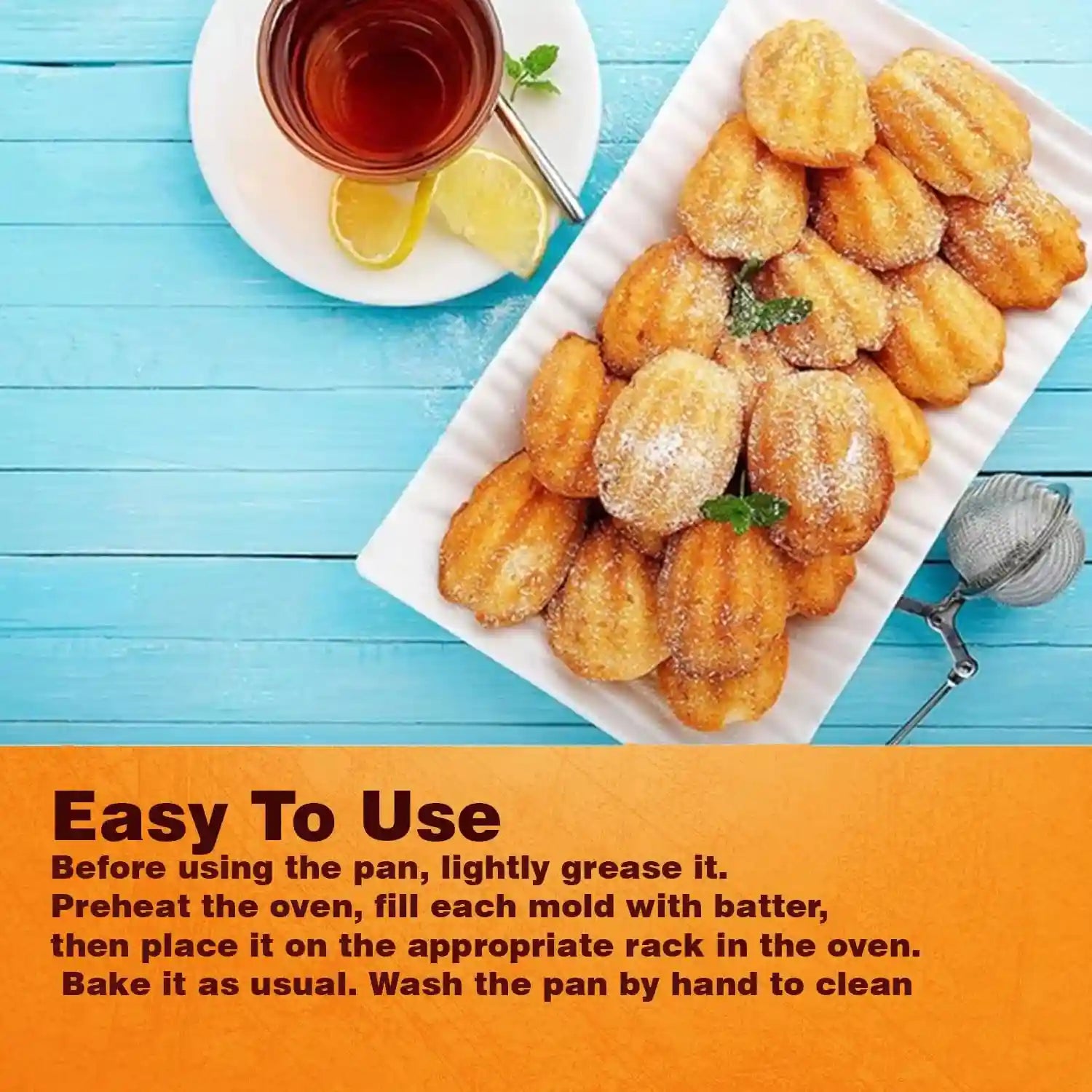 Easy To Use

Before using the pan, lightly grease it. Preheat the oven, fill each mold with batter, then place it on the appropriate rack in the oven. Bake it as usual. Wash the pan by hand to clean