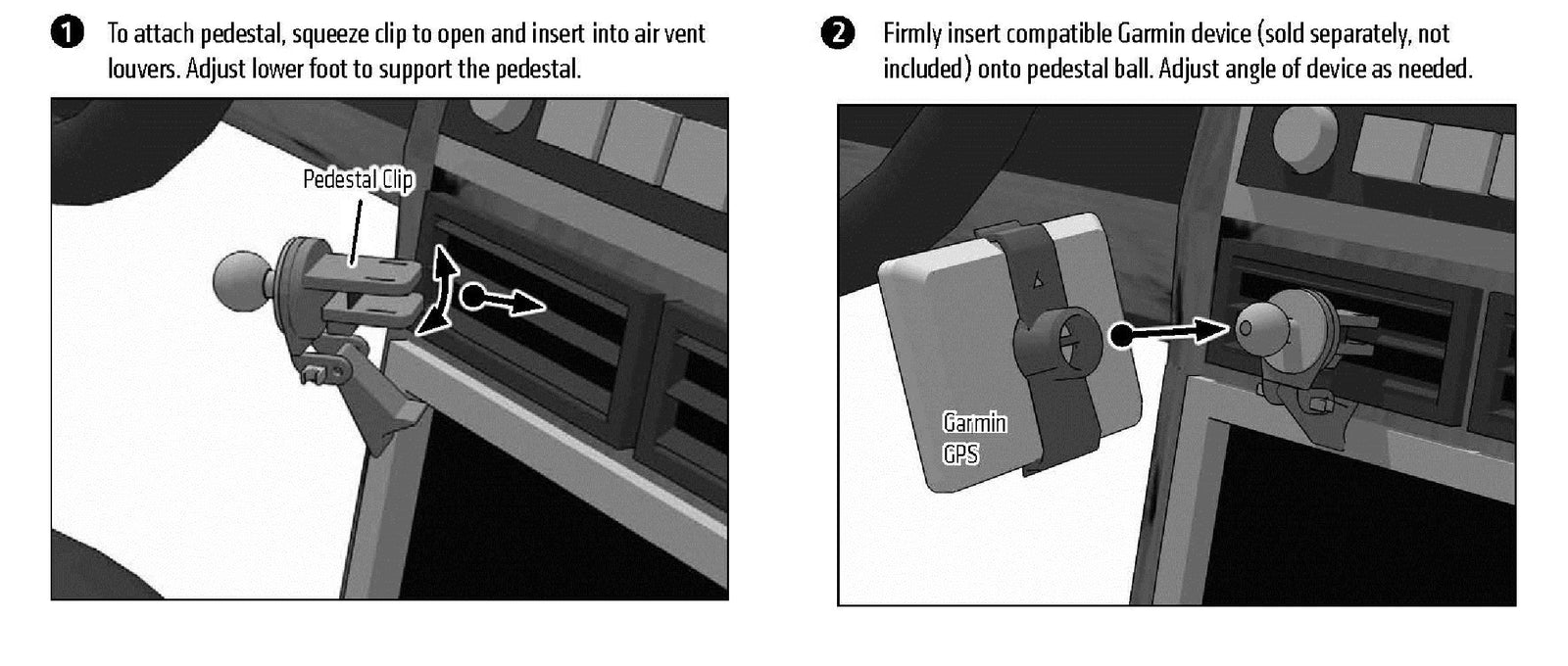 1 To attach pedestal, squeeze clip to open and insert into air vent louvers. Adjust lower foot to support the pedestal.

Pedestal Clip

2 Firmly insert compatible Garmin device (sold separately, not included) onto pedestal ball. Adjust angle of device as needed.

Garmin GPS