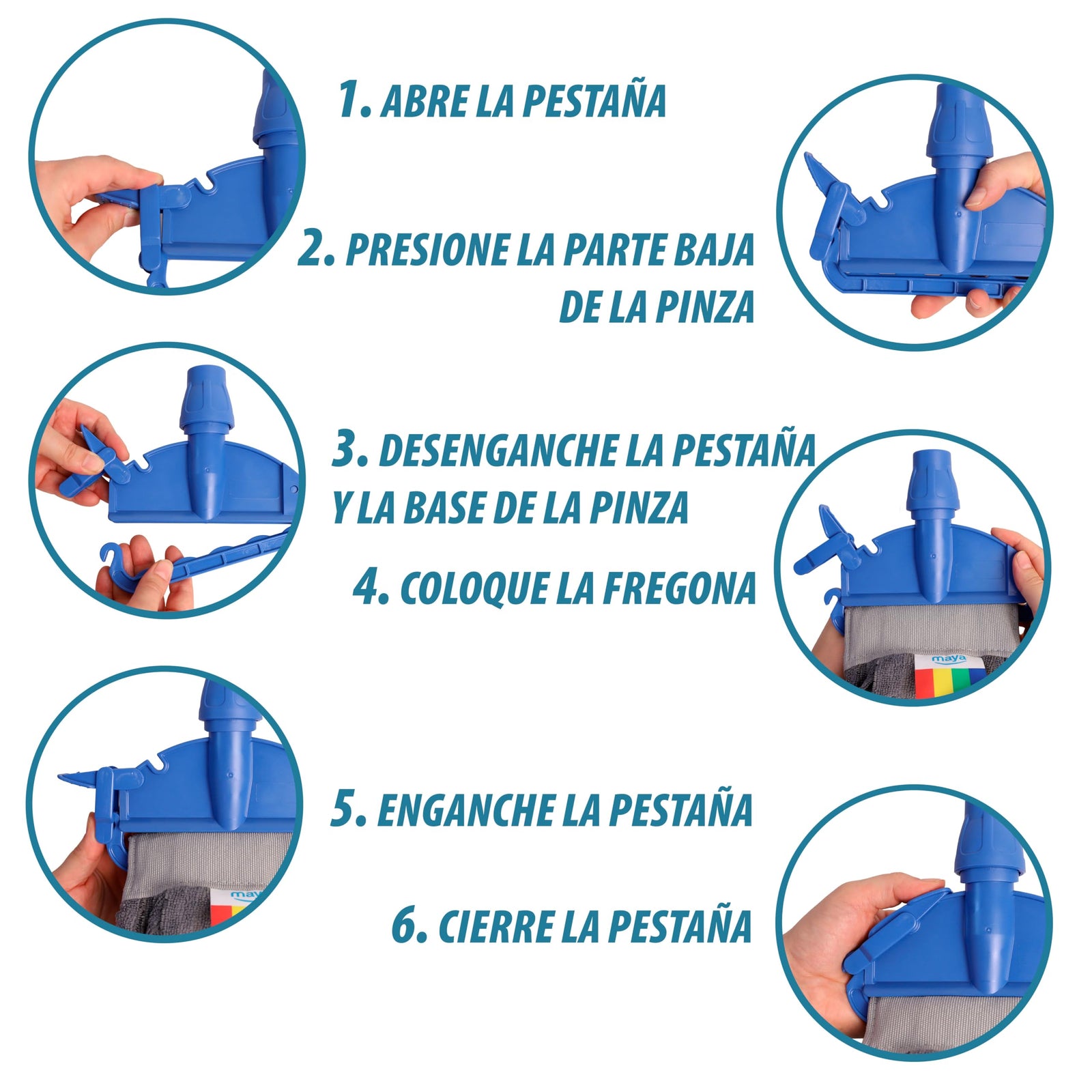 1. ABRE LA PESTAÑA

2. PRESIONE LA PARTE BAJA DE LA PINZA

3. DESENGANCHE LA PESTAÑA Y LA BASE DE LA PINZA

4. COLOQUE LA FREGONA

maya

5. ENGANCHE LA PESTAÑA

maya

6. CIERRE LA PESTAÑA