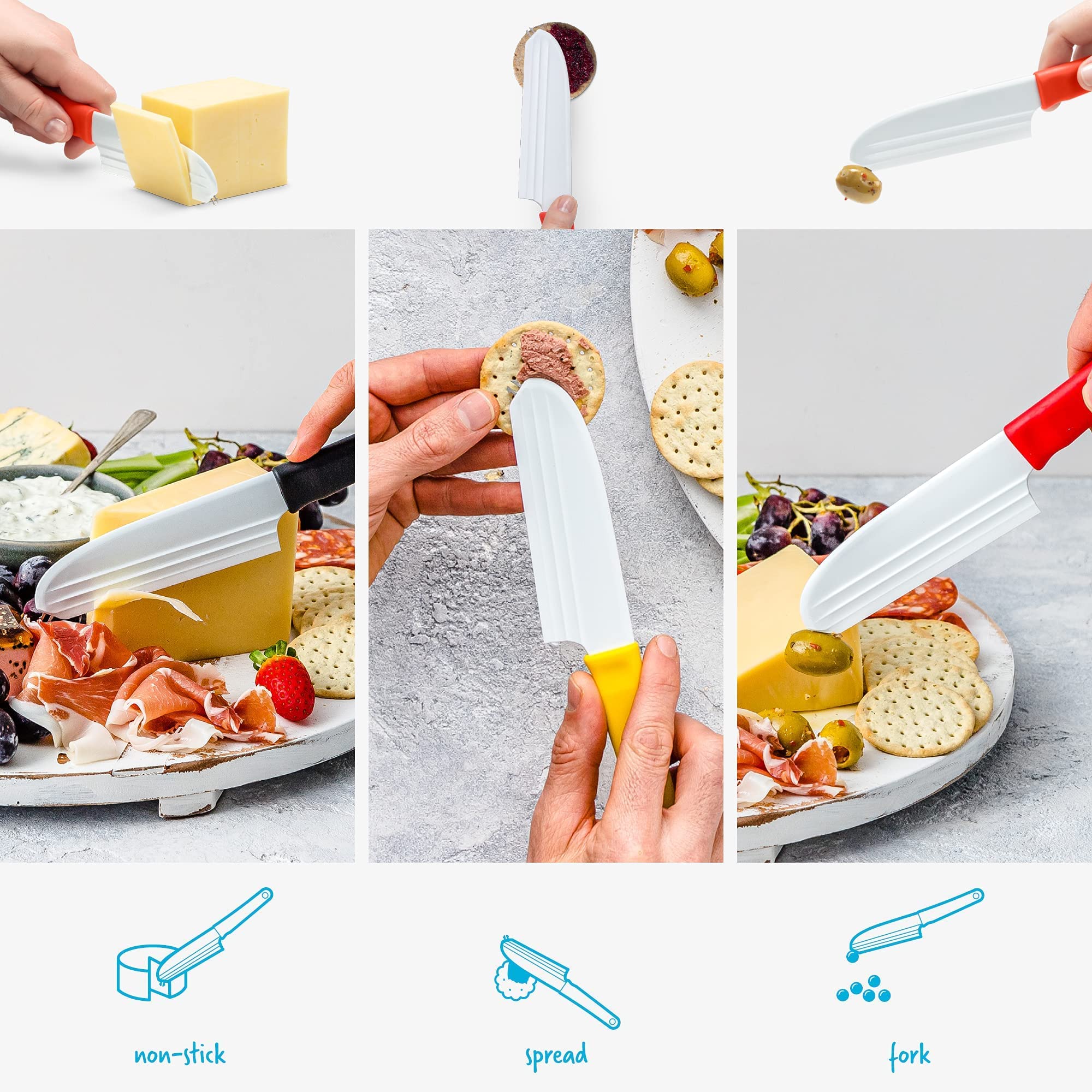 non-stick

spread

fork