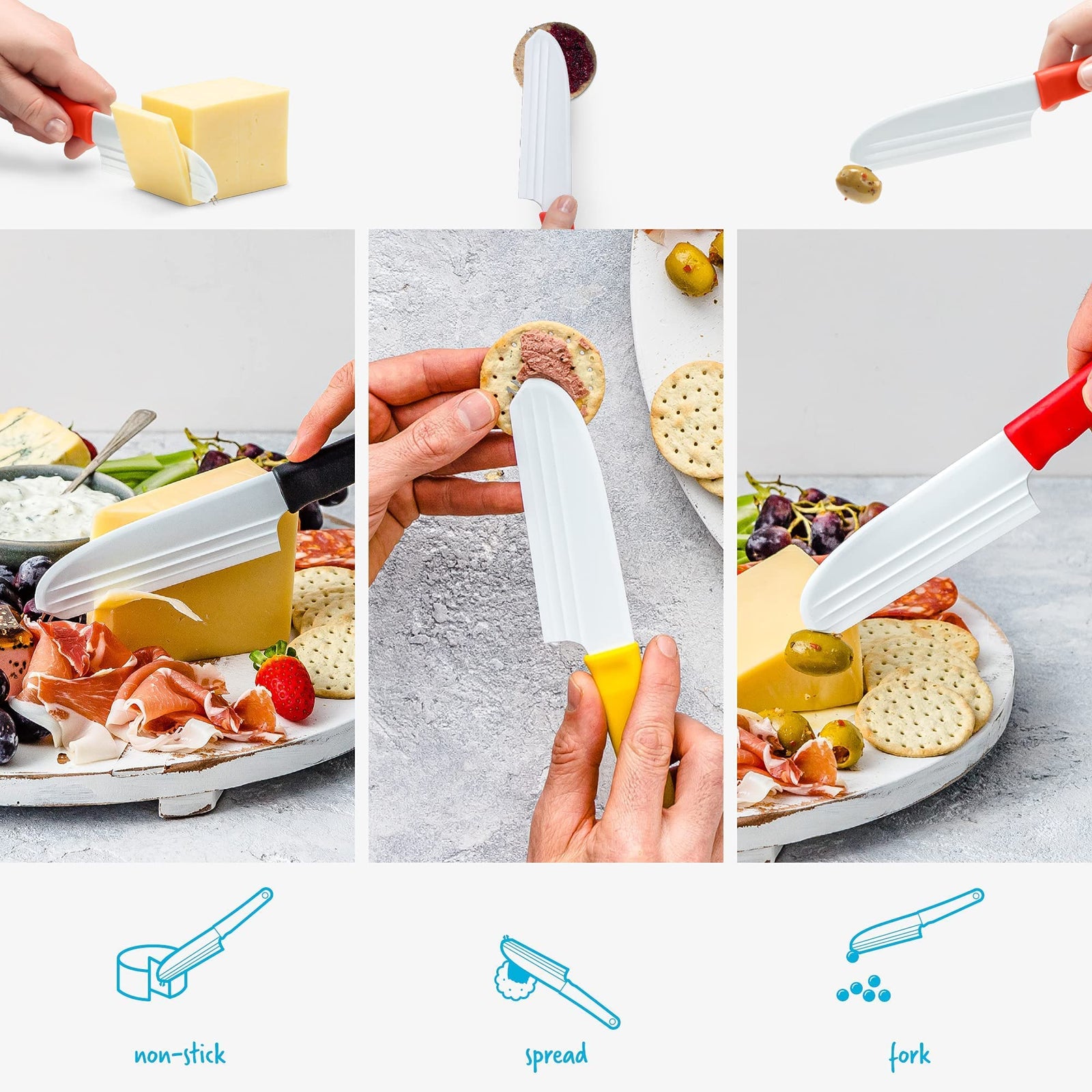 non-stick

spread

fork