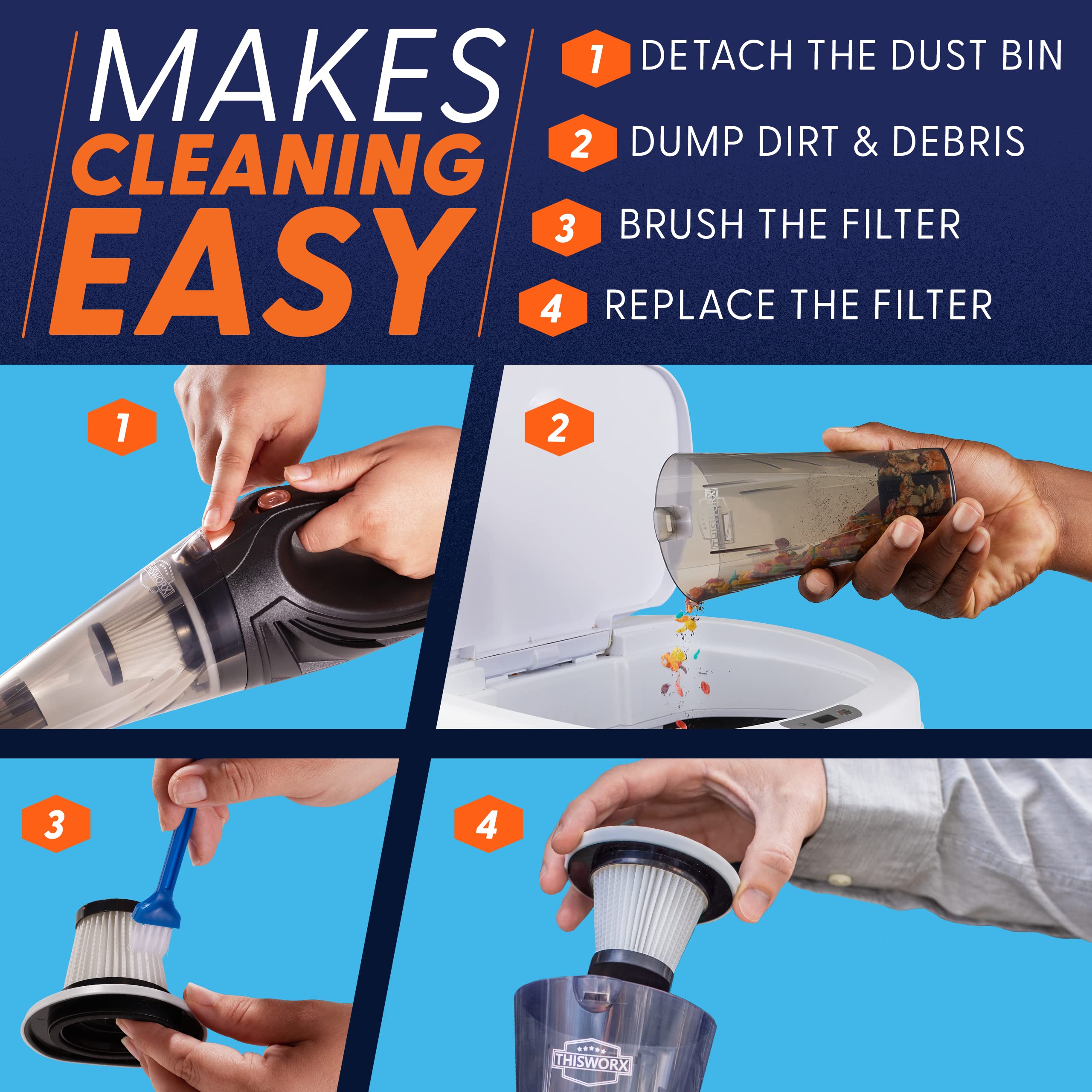 MAKES CLEANING EASY

1 DETACH THE DUST BIN

2 DUMP DIRT & DEBRIS

3 BRUSH THE FILTER

4 REPLACE THE FILTER

1

THISWORX

2

THISWORX

3

4

THISWORX