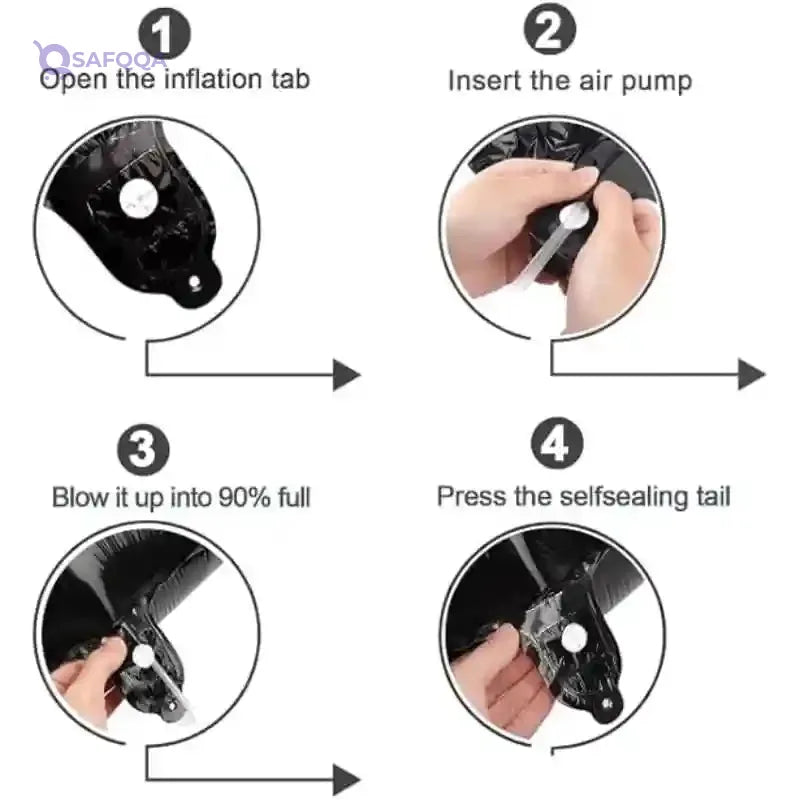 SAFOQA

1
Open the inflation tab

2
Insert the air pump

3
Blow it up into 90% full

4
Press the selfsealing tail