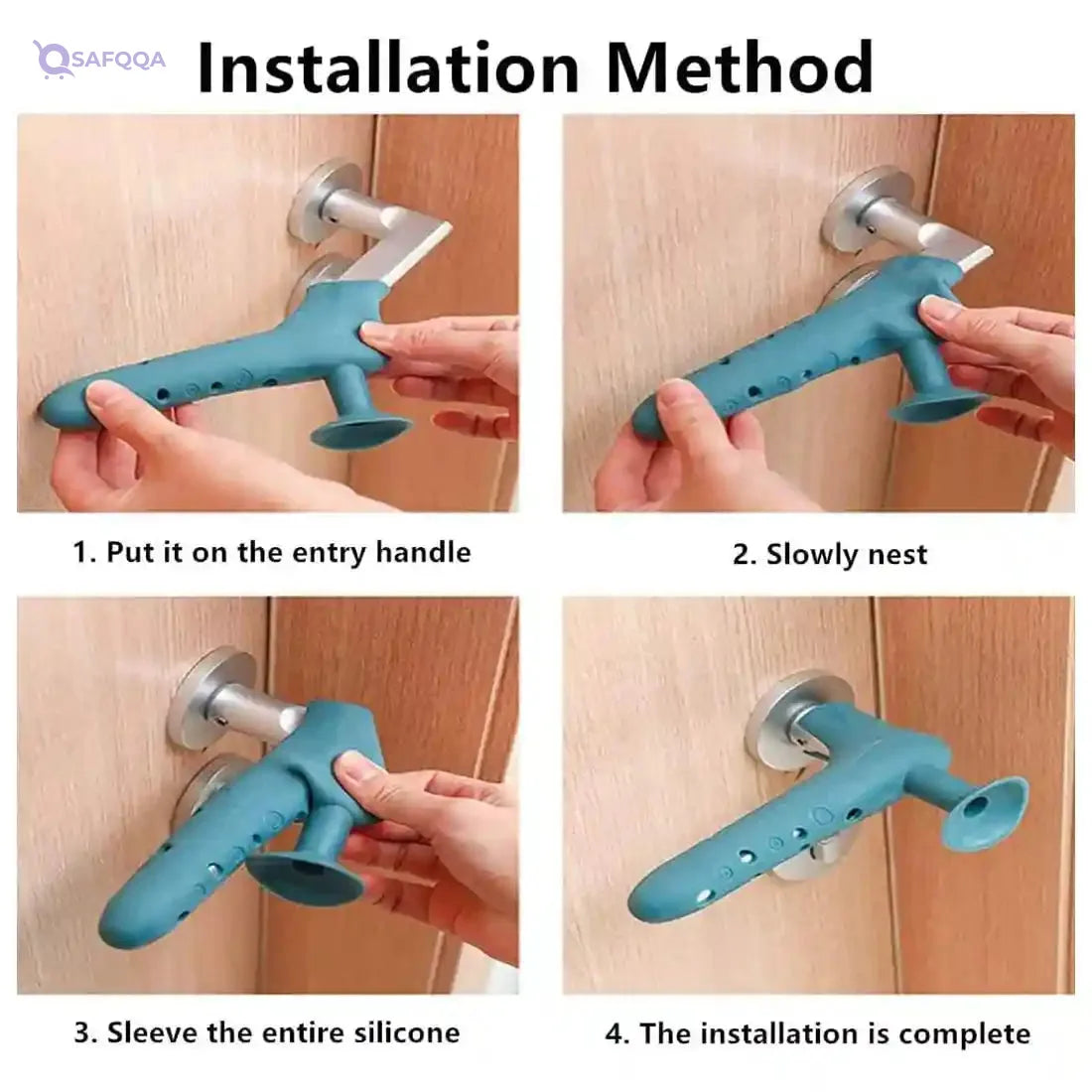 SAFQQA

Installation Method

1. Put it on the entry handle

2. Slowly nest

3. Sleeve the entire silicone

4. The installation is complete