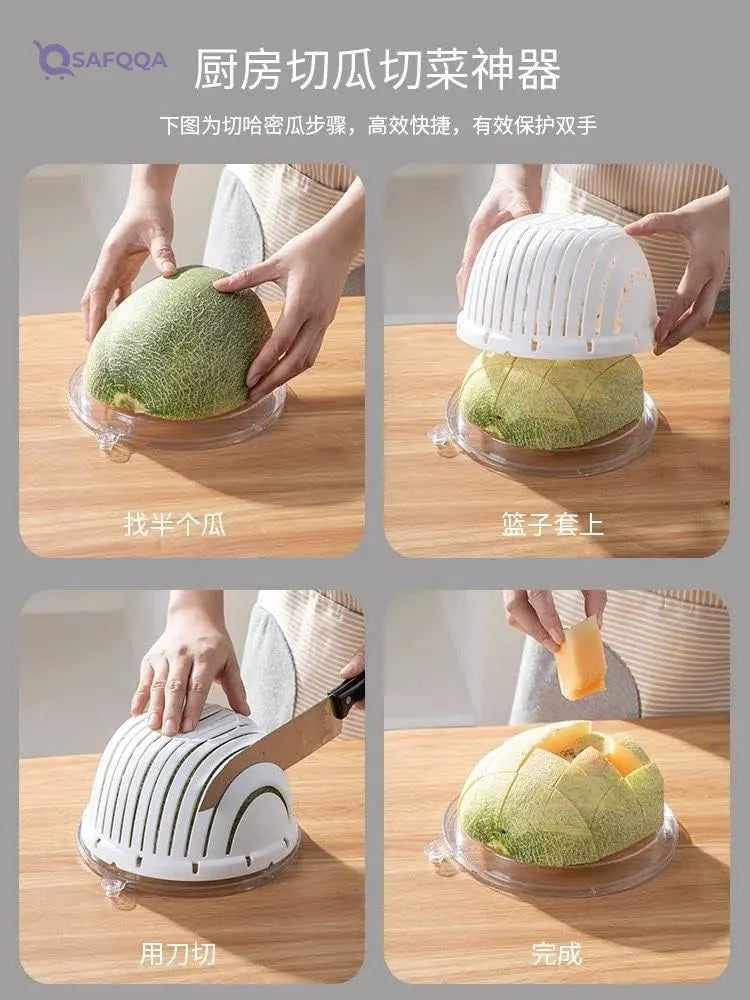 SAFQQA

厨房切瓜切菜神器

下图为切哈密瓜步骤，高效快捷，有效保护双手

找半个瓜

篮子套上

用刀切

完成