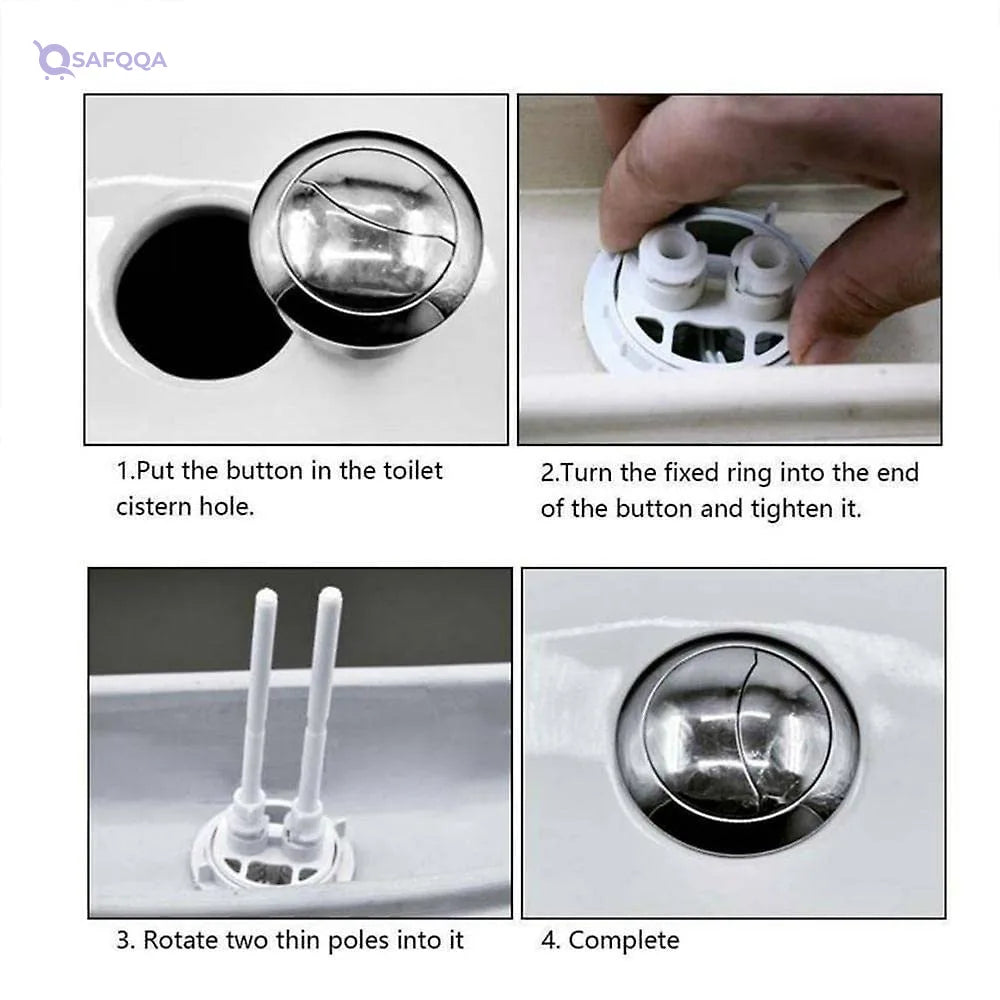 SAFQQA

1.Put the button in the toilet cistern hole.

2.Turn the fixed ring into the end of the button and tighten it.

3. Rotate two thin poles into it

4. Complete