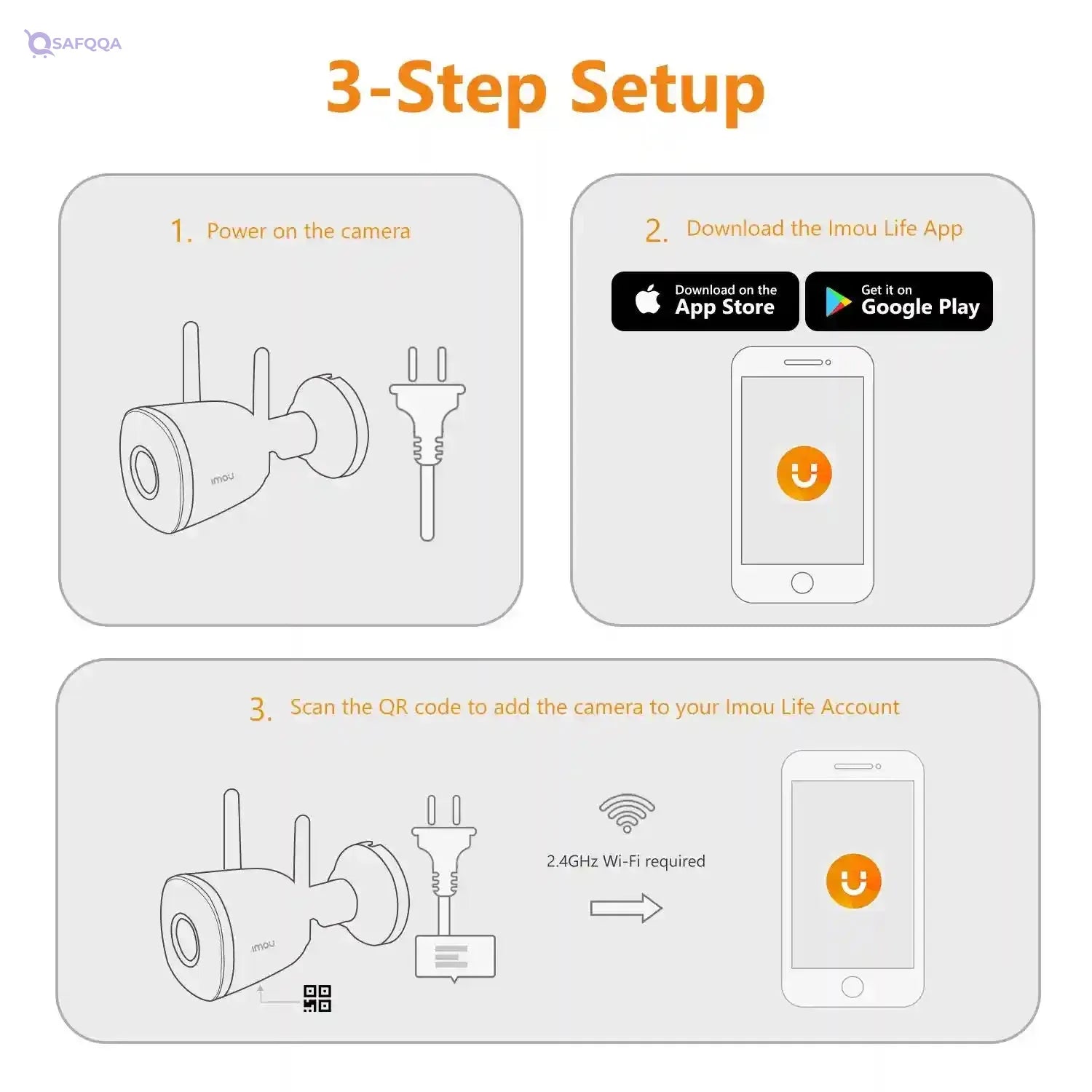 SAFQQA

3-Step Setup

1. Power on the camera

imou

2. Download the Imou Life App

Download on the App Store

Get it on Google Play

3. Scan the QR code to add the camera to your Imou Life Account

imou

2.4GHz Wi-Fi required