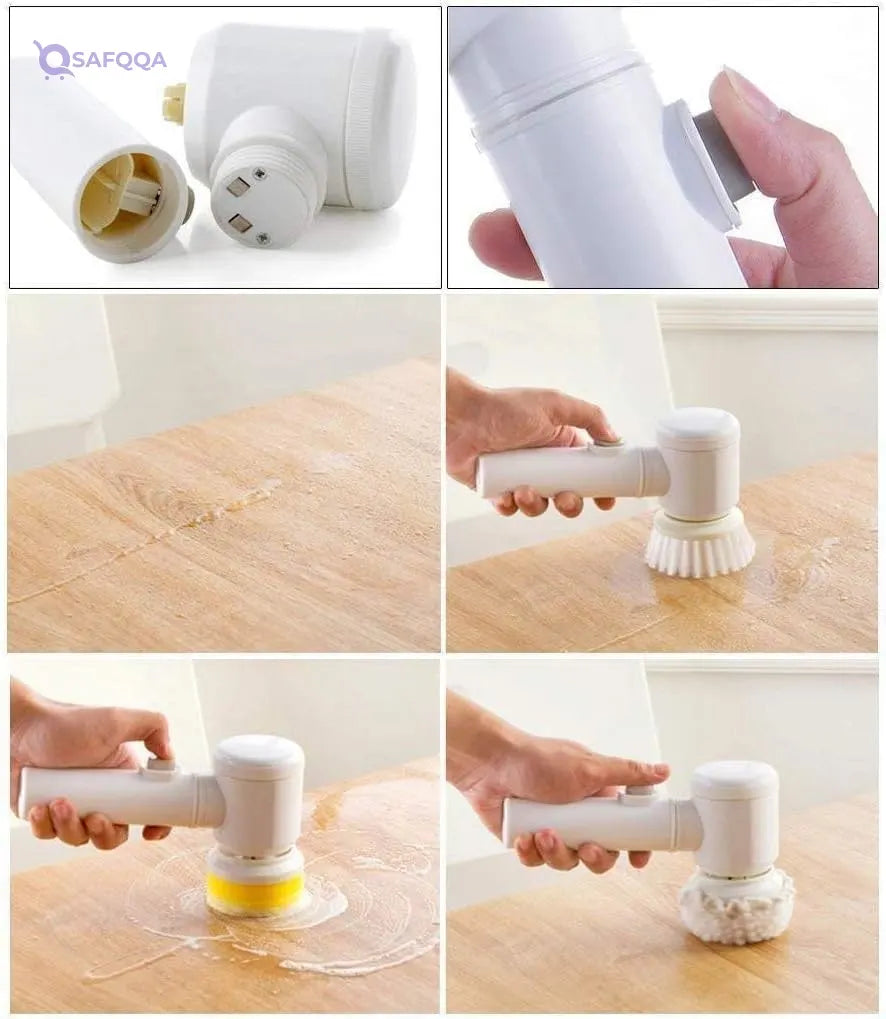 SAFQQA