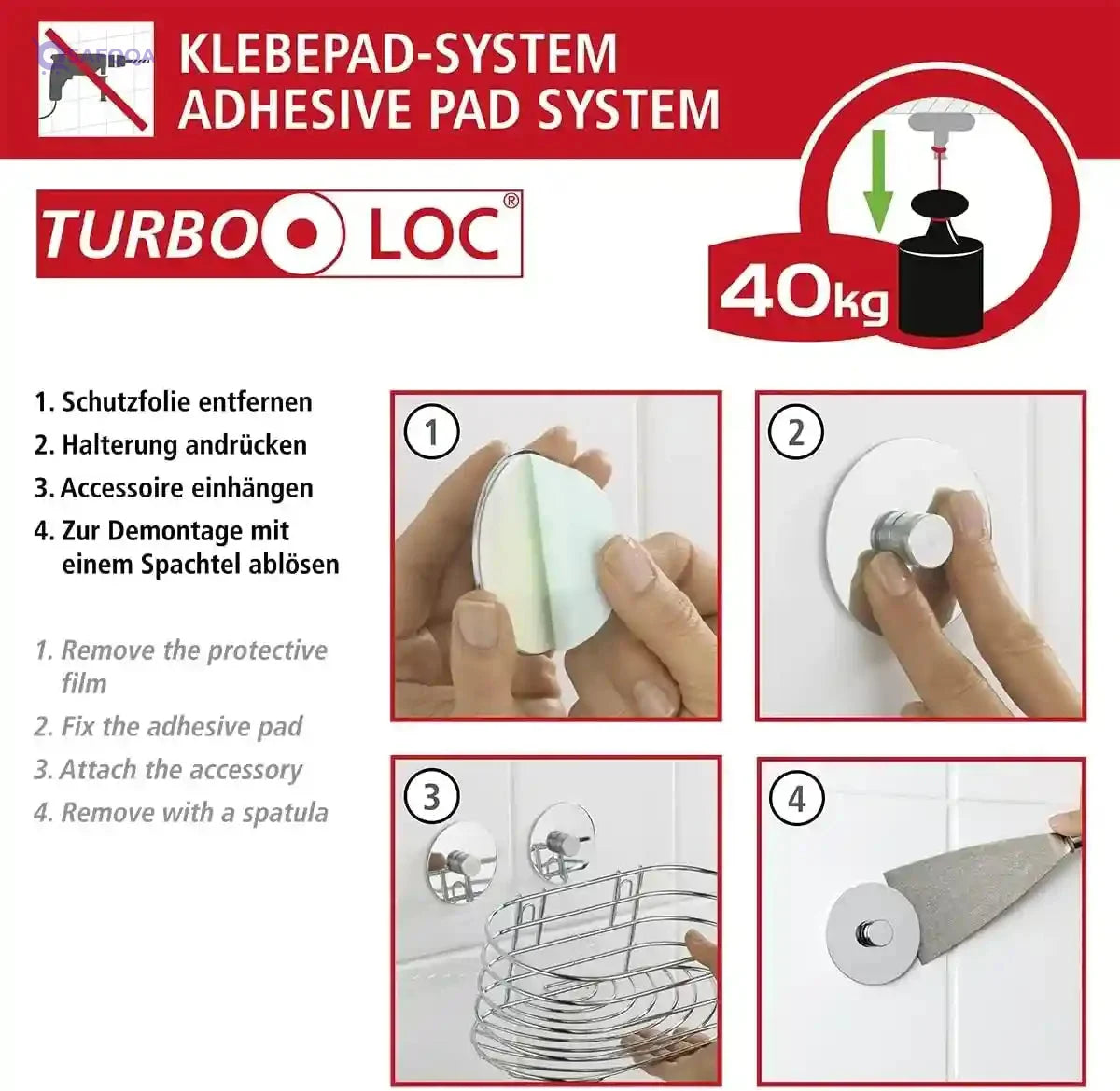 KLEBEPAD-SYSTEM
ADHESIVE PAD SYSTEM

TURBO LOC®

40kg

1. Schutzfolie entfernen
2. Halterung andrücken
3. Accessoire einhängen
4. Zur Demontage mit einem Spachtel ablösen

1. Remove the protective film
2. Fix the adhesive pad
3. Attach the accessory
4. Remove with a spatula

1

2

3

4