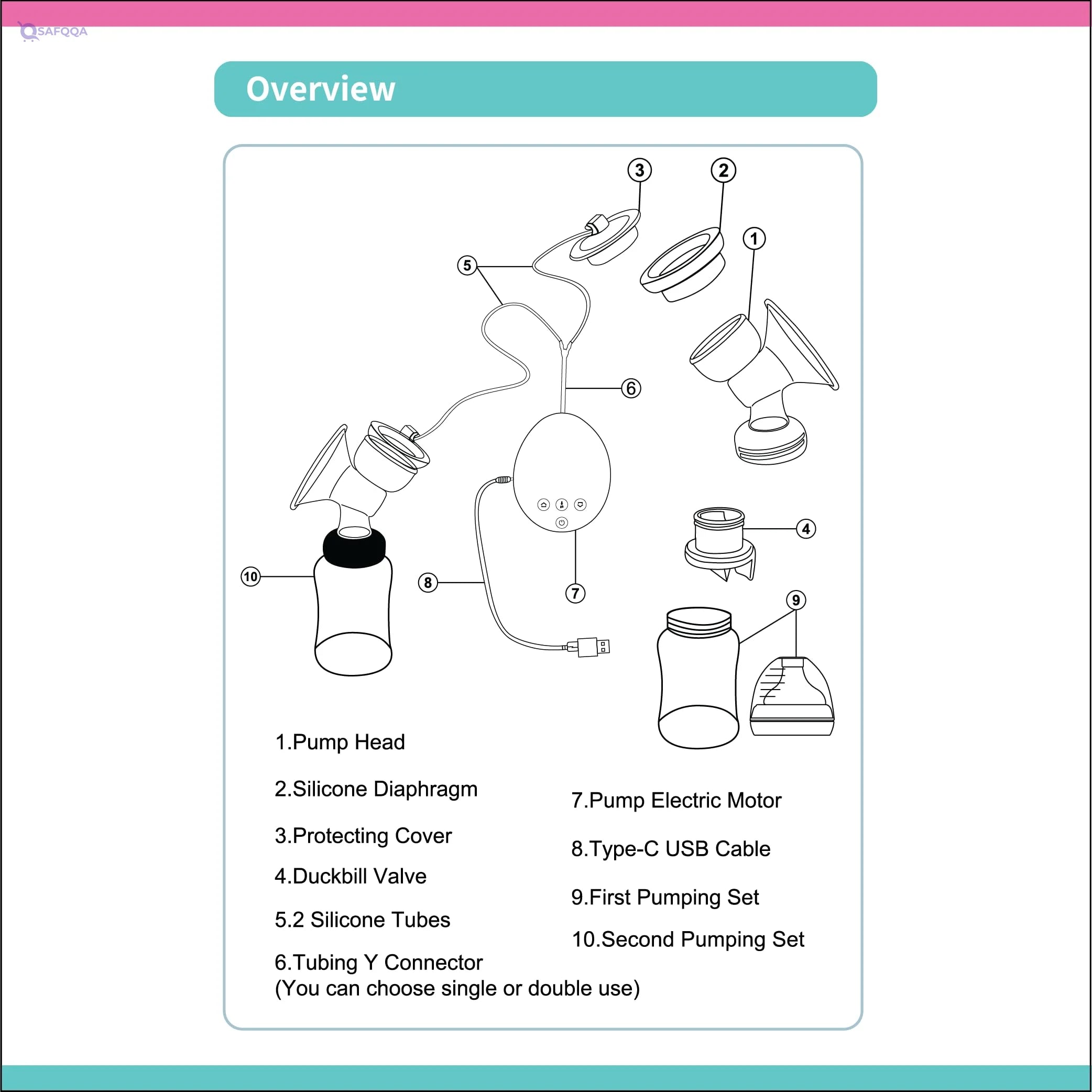 SAFQQA

Overview

3
2
1
5
6
4
10
8
7
9

1.Pump Head

2.Silicone Diaphragm

3.Protecting Cover

4.Duckbill Valve

5.2 Silicone Tubes

6.Tubing Y Connector
(You can choose single or double use)

7.Pump Electric Motor

8.Type-C USB Cable

9.First Pumping Set

10.Second Pumping Set