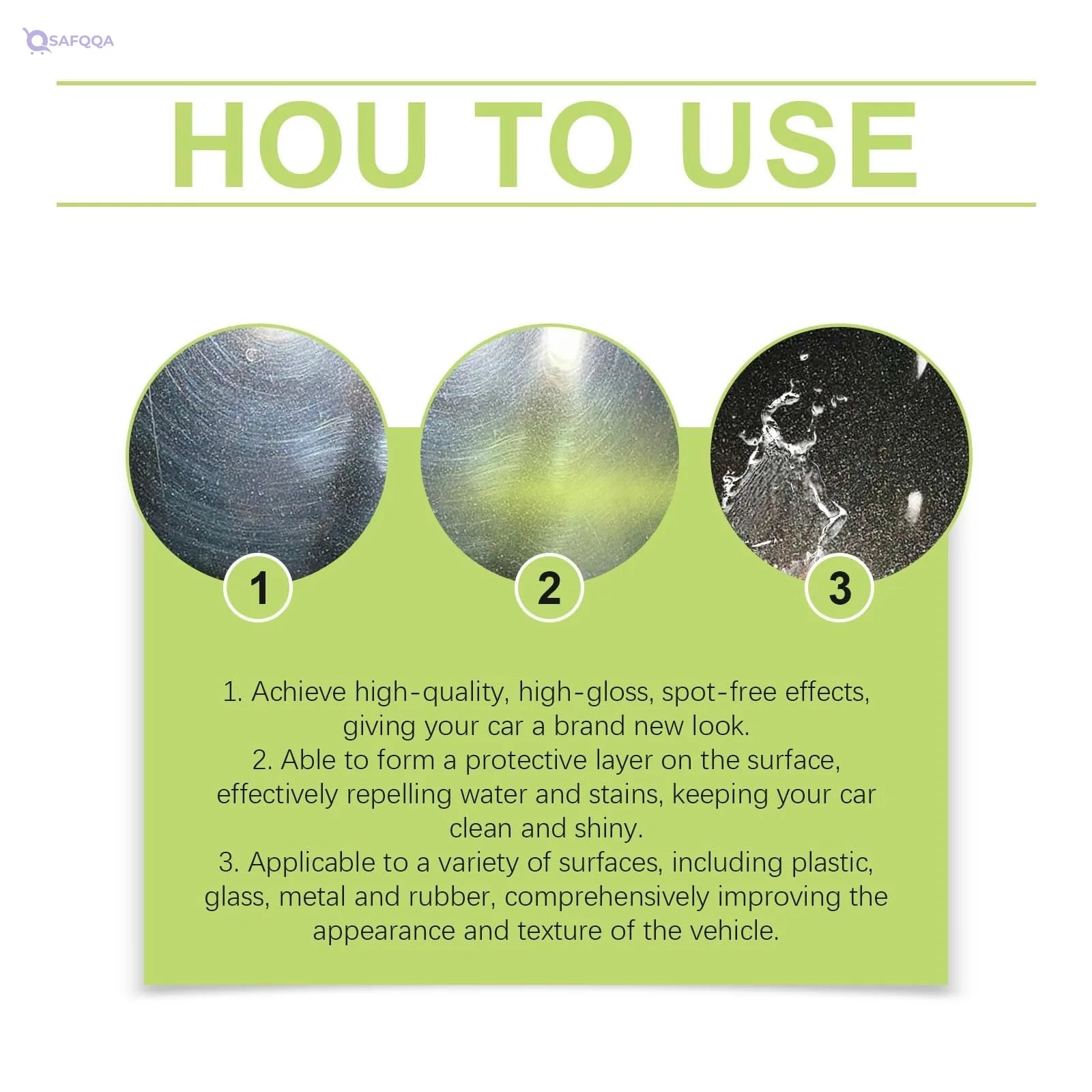 SAFQQA

HOU TO USE

1

2

3

1. Achieve high-quality, high-gloss, spot-free effects, giving your car a brand new look.
2. Able to form a protective layer on the surface, effectively repelling water and stains, keeping your car clean and shiny.
3. Applicable to a variety of surfaces, including plastic, glass, metal and rubber, comprehensively improving the appearance and texture of the vehicle.