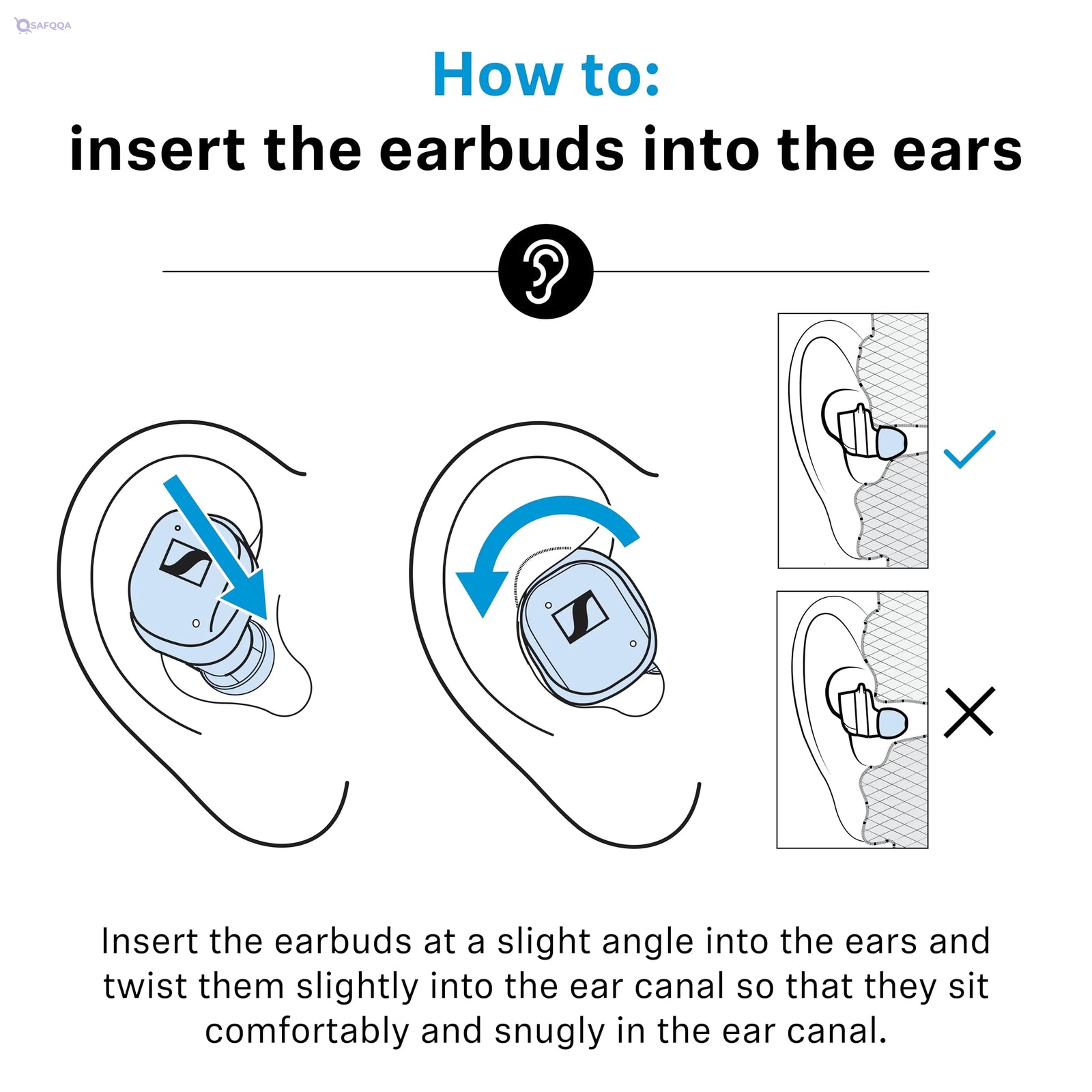 SAFQQA

How to:
insert the earbuds into the ears

Insert the earbuds at a slight angle into the ears and twist them slightly into the ear canal so that they sit comfortably and snugly in the ear canal.